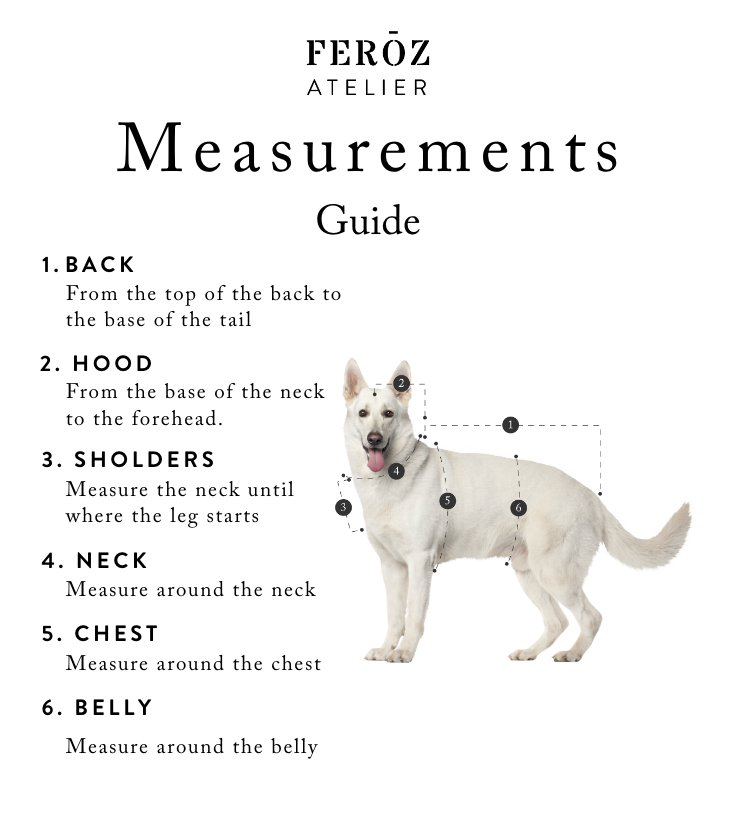 FERŌZ
ATELIER

Measurements
Guide

1. BACK
From the top of the back to the base of the tail

2. HOOD
From the base of the neck to the forehead.

3. SHOLDERS
Measure the neck until where the leg starts

4. NECK
Measure around the neck

5. CHEST
Measure around the chest

6. BELLY
Measure around the belly

2
1
4
3
5
6